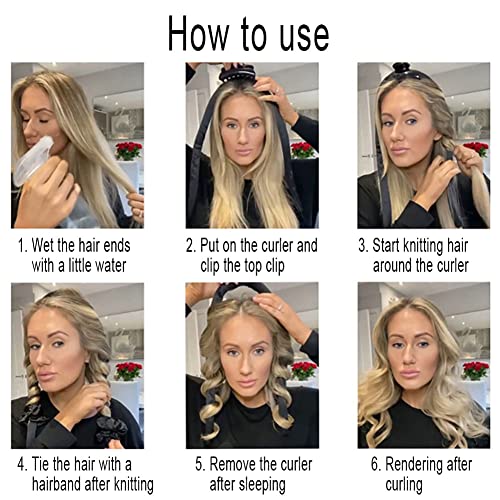 How to use

1. Wet the hair ends with a little water

2. Put on the curler and clip the top clip

3. Start knitting hair around the curler

4. Tie the hair with a hairband after knitting

5. Remove the curler after sleeping

6. Rendering after curling