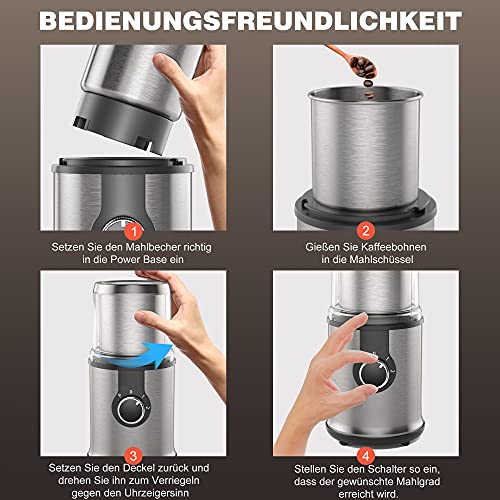 BEDIENUNGSFREUNDLICHKEIT

1
Setzen Sie den Mahlbecher richtig in die Power Base ein

2
Gießen Sie Kaffeebohnen in die Mahlschüssel

3
Setzen Sie den Deckel zurück und drehen Sie ihn zum Verriegeln gegen den Uhrzeigersinn

4
Stellen Sie den Schalter so ein, dass der gewünschte Mahlgrad erreicht wird.