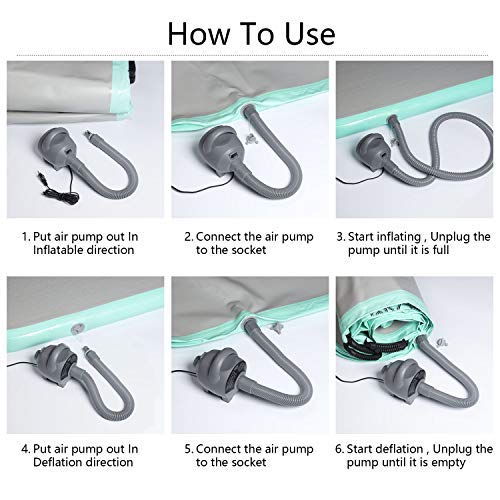 How To Use

1. Put air pump out In Inflatable direction

2. Connect the air pump to the socket

3. Start inflating , Unplug the pump until it is full

4. Put air pump out In Deflation direction

5. Connect the air pump to the socket

6. Start deflation , Unplug the pump until it is empty