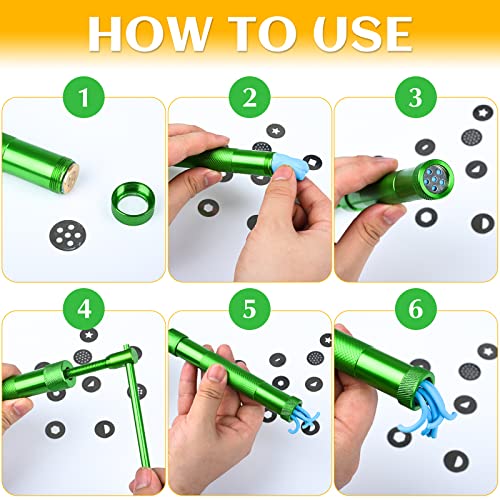 HOW TO USE

1

2

3

4

5

6