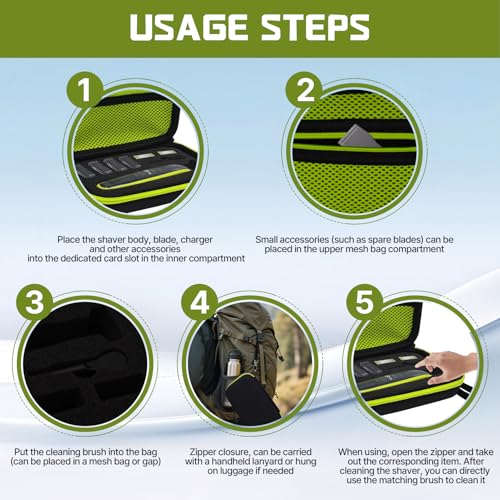 USAGE STEPS

1

Place the shaver body, blade, charger and other accessories into the dedicated card slot in the inner compartment

2

Small accessories (such as spare blades) can be placed in the upper mesh bag compartment

3

Put the cleaning brush into the bag (can be placed in a mesh bag or gap)

4

Zipper closure, can be carried with a handheld lanyard or hung on luggage if needed

5

When using, open the zipper and take out the corresponding item. After cleaning the shaver, you can directly use the matching brush to clean it