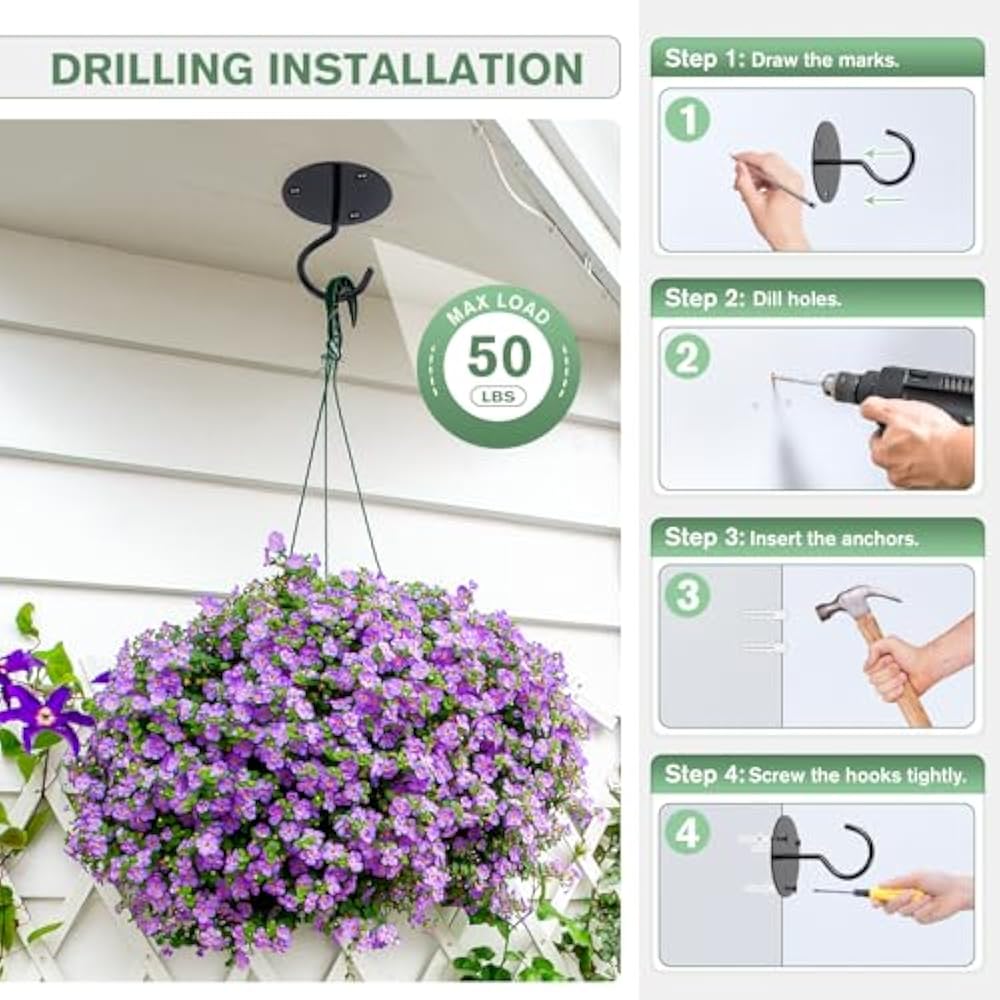 DRILLING INSTALLATION

MAX LOAD
50
LBS

Step 1: Draw the marks.
1

Step 2: Dill holes.
2

Step 3: Insert the anchors.
3

Step 4: Screw the hooks tightly.
4