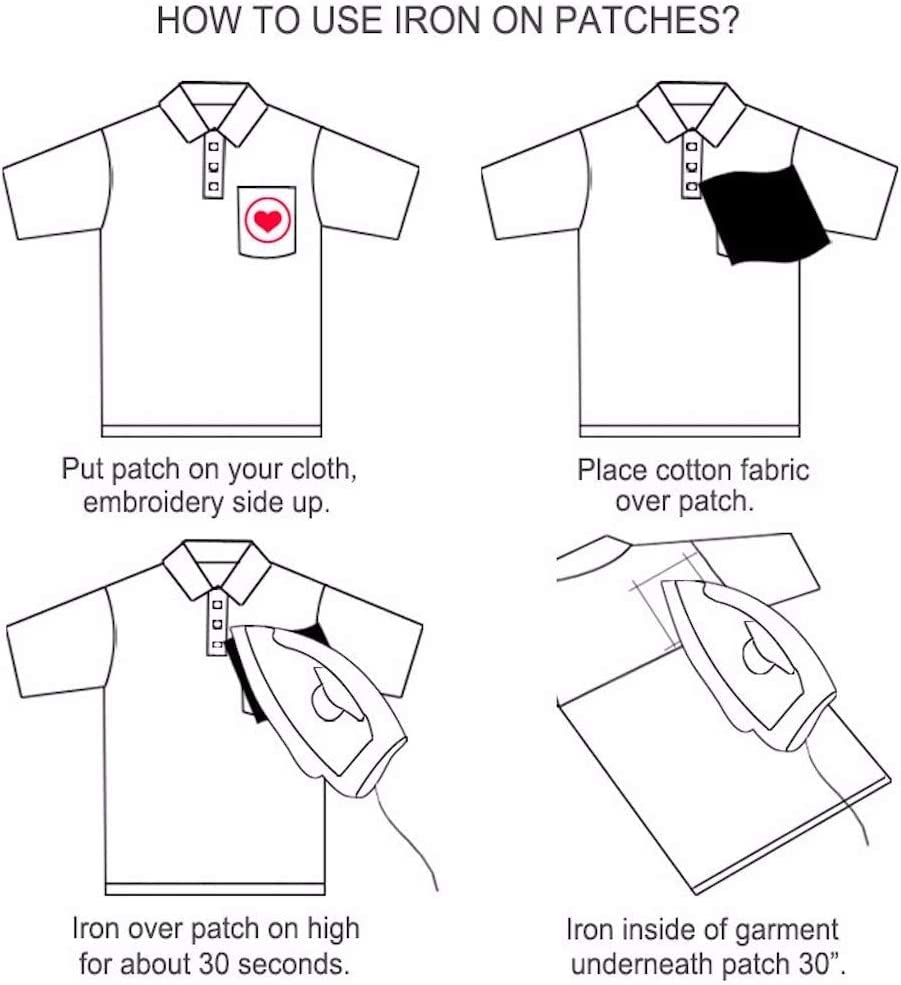 HOW TO USE IRON ON PATCHES?

Put patch on your cloth, embroidery side up.

Place cotton fabric over patch.

Iron over patch on high for about 30 seconds.

Iron inside of garment underneath patch 30".