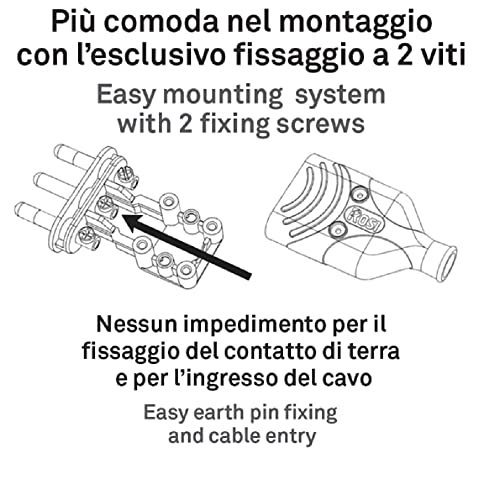 Più comoda nel montaggio con l'esclusivo fissaggio a 2 viti

Easy mounting system with 2 fixing screws

ROSI

Nessun impedimento per il fissaggio del contatto di terra e per l'ingresso del cavo

Easy earth pin fixing and cable entry