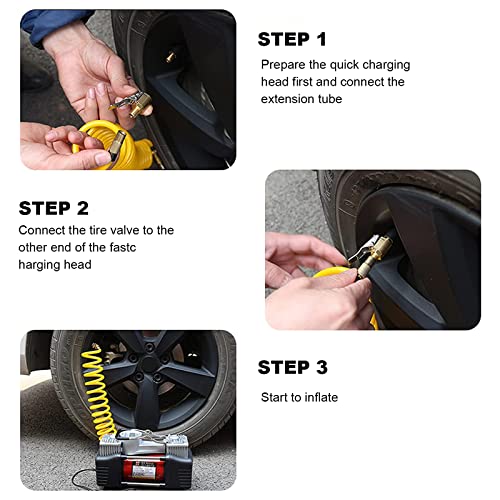 STEP 1
Prepare the quick charging head first and connect the extension tube

STEP 2
Connect the tire valve to the other end of the fastc harging head

STEP 3
Start to inflate