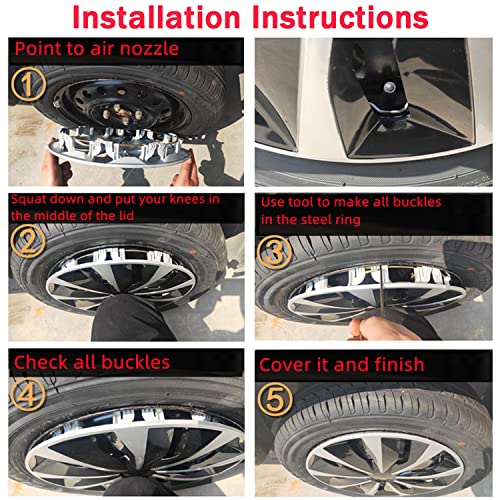 Installation Instructions

Point to air nozzle

1

Squat down and put your knees in the middle of the lid

2

Use tool to make all buckles in the steel ring

3

Check all buckles

4

Cover it and finish

5