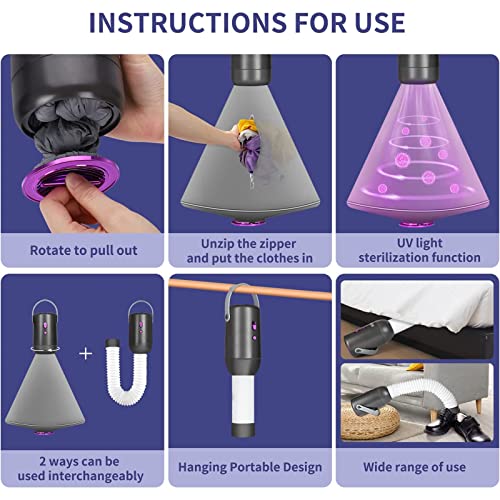 INSTRUCTIONS FOR USE

Rotate to pull out

Unzip the zipper and put the clothes in

UV light sterilization function

+

2 ways can be used interchangeably

Hanging Portable Design

Wide range of use