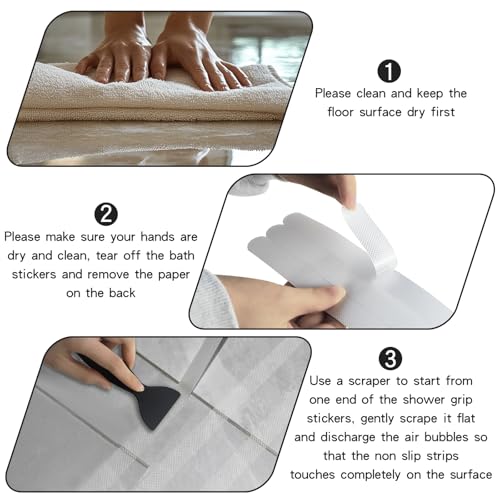 1
Please clean and keep the floor surface dry first

2
Please make sure your hands are dry and clean, tear off the bath stickers and remove the paper on the back

3
Use a scraper to start from one end of the shower grip stickers, gently scrape it flat and discharge the air bubbles so that the non slip strips touches completely on the surface