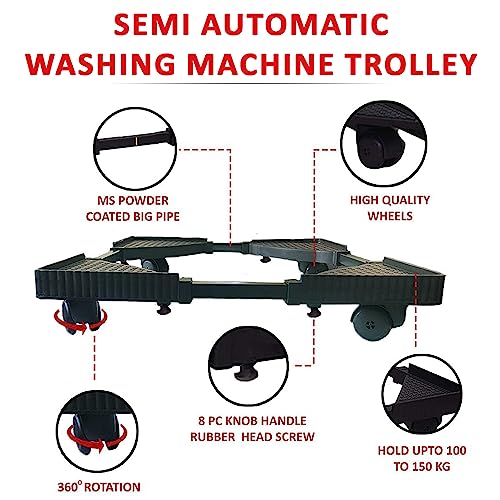 SEMI AUTOMATIC WASHING MACHINE TROLLEY

MS POWDER COATED BIG PIPE

HIGH QUALITY WHEELS

8 PC KNOB HANDLE RUBBER HEAD SCREW

HOLD UPTO 100 TO 150 KG

360° ROTATION