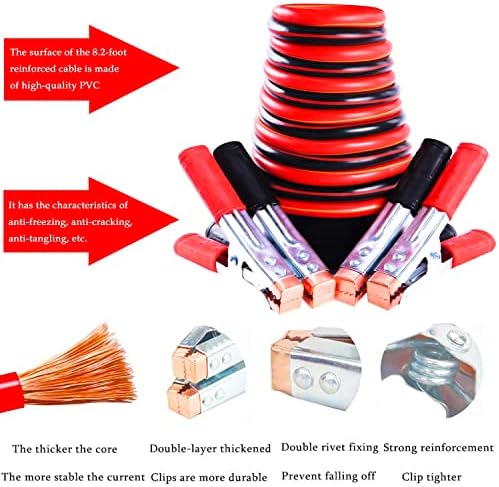 The surface of the 8.2-foot reinforced cable is made of high-quality PVC

It has the characteristics of anti-freezing, anti-cracking, anti-tangling, etc.

The thicker the core

The more stable the current

Double-layer thickened

Clips are more durable

Double rivet fixing

Prevent falling off

Strong reinforcement

Clip tighter