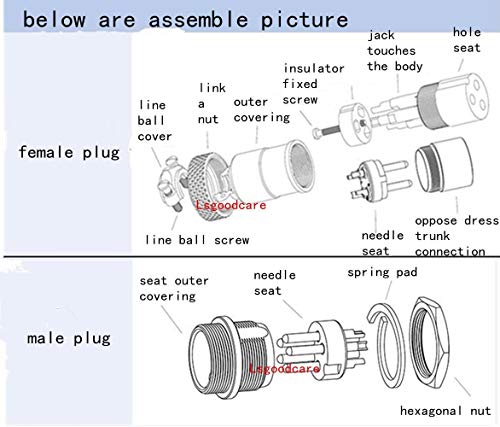 below are assemble picture

female plug

line ball cover

link a nut

outer covering

insulator fixed screw

jack touches the body

hole seat

Lsgoodcare

line ball screw

needle seat

oppose dress trunk connection

male plug

seat outer covering

needle seat

spring pad

Lsgoodcare

hexagonal nut