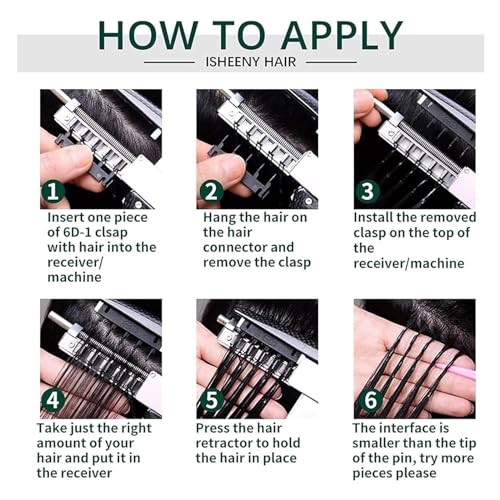 HOW TO APPLY
ISHEENY HAIR

1
Insert one piece of 6D-1 clsap with hair into the receiver/ machine

2
Hang the hair on the hair connector and remove the clasp

3
Install the removed clasp on the top of the receiver/machine

4
Take just the right amount of your hair and put it in the receiver

5
Press the hair retractor to hold the hair in place

6
The interface is smaller than the tip of the pin, try more pieces please