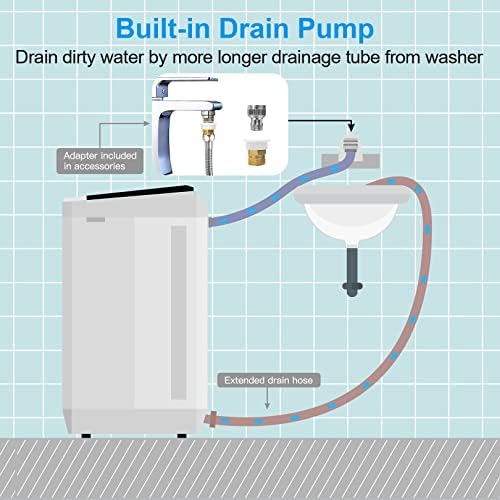 Built-in Drain Pump

Drain dirty water by more longer drainage tube from washer

Adapter included in accessories

Extended drain hose