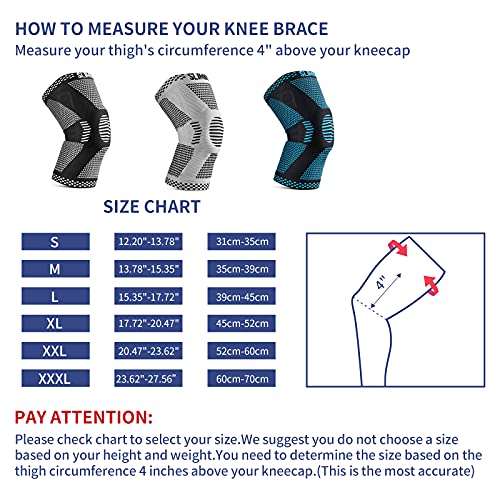 HOW TO MEASURE YOUR KNEE BRACE
Measure your thigh's circumference 4" above your kneecap

SIZE CHART

| S | 12.20"-13.78" | 31cm-35cm |
|---|---|---|
| M | 13.78"-15.35" | 35cm-39cm |
| L | 15.35"-17.72" | 39cm-45cm |
| XL | 17.72"-20.47" | 45cm-52cm |
| XXL | 20.47"-23.62" | 52cm-60cm |
| XXXL | 23.62"-27.56" | 60cm-70cm |

4"

PAY ATTENTION:
Please check chart to select your size.We suggest you do not choose a size based on your height and weight.You need to determine the size based on the thigh circumference 4 inches above your kneecap.(This is the most accurate)