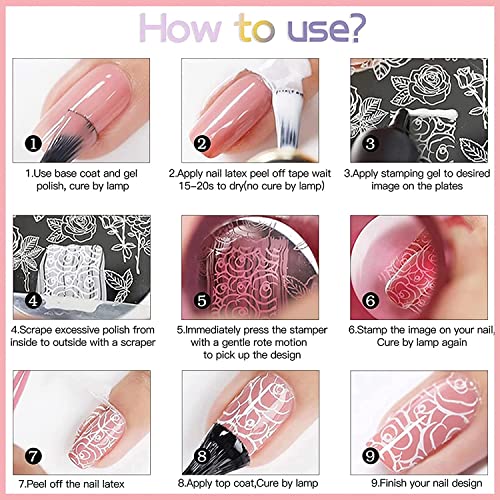 How to use?

1

1.Use base coat and gel polish, cure by lamp

2

2.Apply nail latex peel off tape wait 15-20s to dry(no cure by lamp)

3

3.Apply stamping gel to desired image on the plates

4

4.Scrape excessive polish from inside to outside with a scraper

5

5.Immediately press the stamper with a gentle rote motion to pick up the design

6

6.Stamp the image on your nail, Cure by lamp again

7

7.Peel off the nail latex

8

8.Apply top coat,Cure by lamp

9

9.Finish your nail design