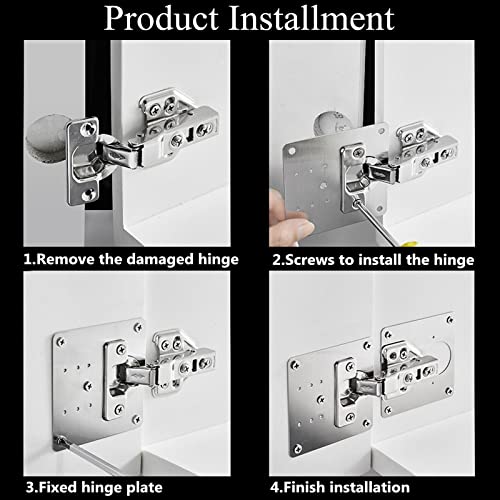 Product Installment

1.Remove the damaged hinge

2.Screws to install the hinge

3.Fixed hinge plate

4.Finish installation