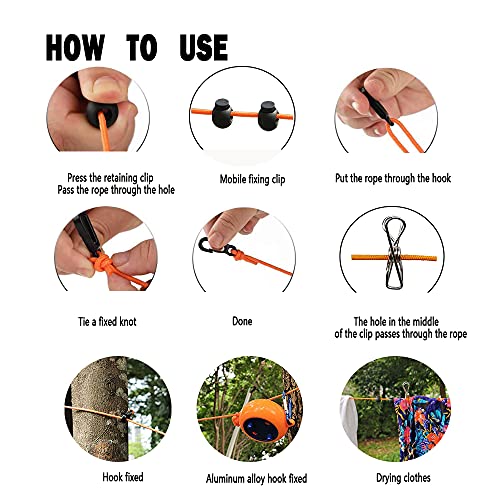 HOW TO USE

Press the retaining clip
Pass the rope through the hole

Mobile fixing clip

Put the rope through the hook

Tie a fixed knot

Done

The hole in the middle
of the clip passes through the rope

Hook fixed

Aluminum alloy hook fixed

Drying clothes