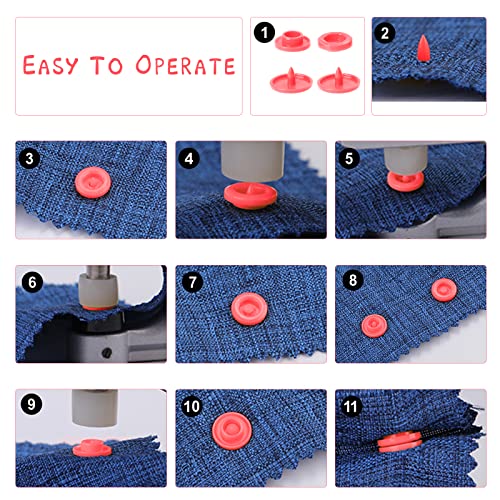 EASY TO OPERATE

1

2

3

4

5

6

7

8

9

10

11