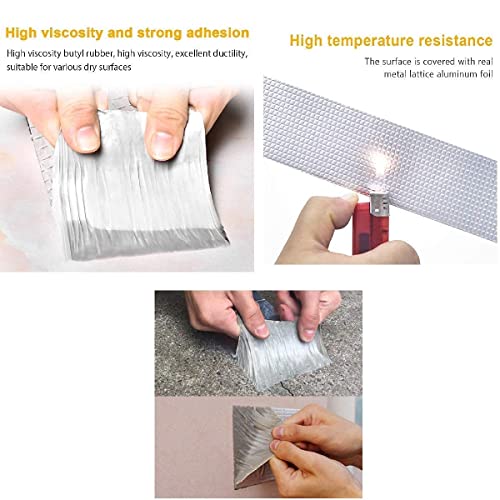 High viscosity and strong adhesion

High viscosity butyl rubber, high viscosity, excellent ductility, suitable for various dry surfaces

High temperature resistance

The surface is covered with real metal lattice aluminum foil