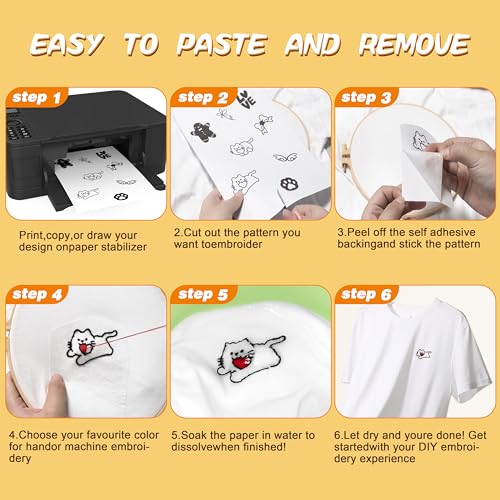 EASY TO PASTE AND REMOVE

step 1

Print,copy,or draw your design onpaper stabilizer

step 2

LOVE

2.Cut out the pattern you want toembroider

step 3

3.Peel off the self adhesive backingand stick the pattern

step 4

4.Choose your favourite color for handor machine embroidery

step 5

5.Soak the paper in water to dissolvewhen finished!

step 6

6.Let dry and youre done! Get startedwith your DIY embroidery experience