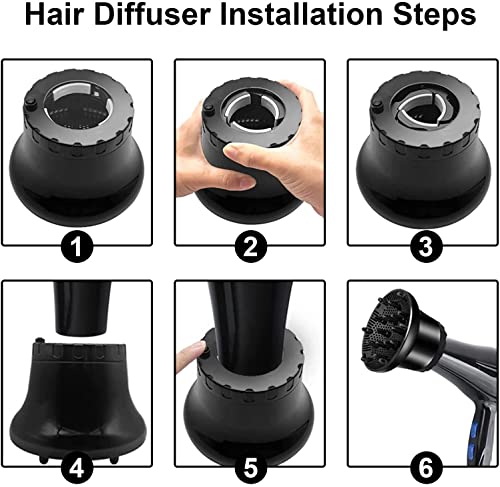 Hair Diffuser Installation Steps

1

2

3

4

5

6