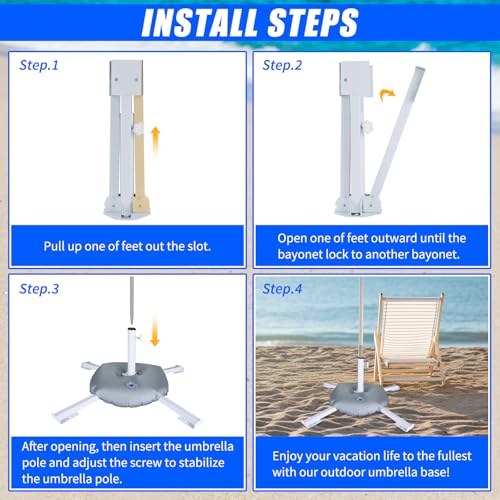 INSTALL STEPS

Step.1

Pull up one of feet out the slot.

Step.2

Open one of feet outward until the bayonet lock to another bayonet.

Step.3

After opening, then insert the umbrella pole and adjust the screw to stabilize the umbrella pole.

Step.4

Enjoy your vacation life to the fullest with our outdoor umbrella base!