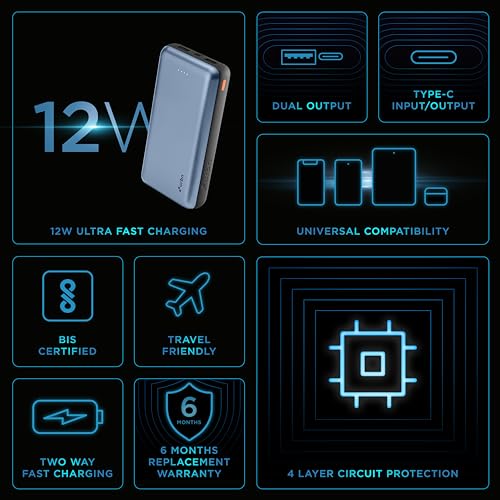 12W

12W ULTRA FAST CHARGING

DUAL OUTPUT

TYPE-C INPUT/OUTPUT

UNIVERSAL COMPATIBILITY

BIS CERTIFIED

TRAVEL FRIENDLY

TWO WAY FAST CHARGING

6 MONTHS

6 MONTHS REPLACEMENT WARRANTY

4 LAYER CIRCUIT PROTECTION