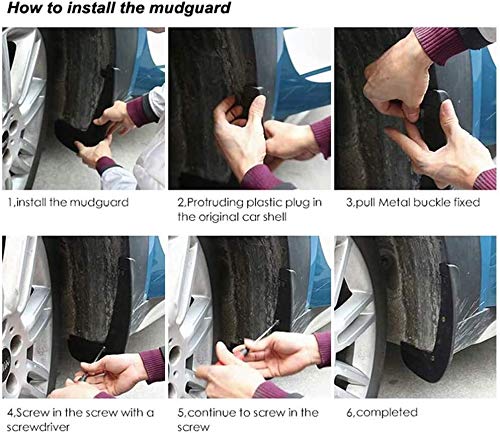 How to install the mudguard

1,install the mudguard

2,Protruding plastic plug in the original car shell

3,pull Metal buckle fixed

4,Screw in the screw with a screwdriver

5,continue to screw in the screw

6,completed