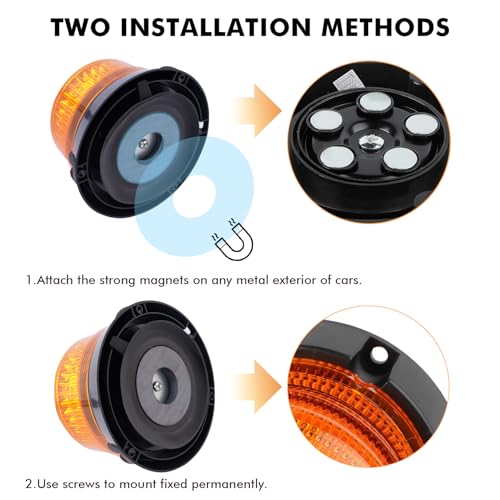 TWO INSTALLATION METHODS

1.Attach the strong magnets on any metal exterior of cars.

2.Use screws to mount fixed permanently.