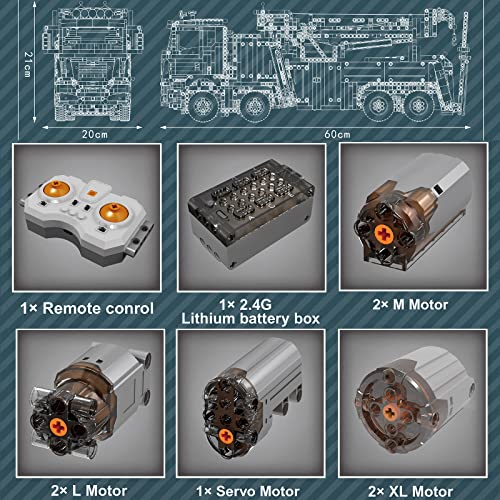 21cm

20cm

60cm

1× Remote conrol

1× 2.4G Lithium battery box

2× M Motor

2× L Motor

1× Servo Motor

2× XL Motor