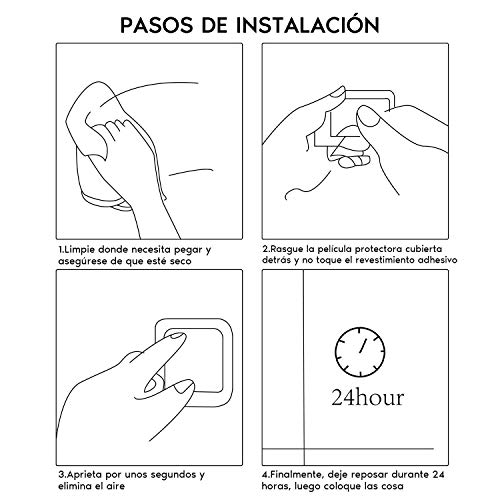 PASOS DE INSTALACIÓN

1.Limpie donde necesita pegar y asegúrese de que esté seco

2.Rasgue la película protectora cubierta detrás y no toque el revestimiento adhesivo

3.Aprieta por unos segundos y elimina el aire

24hour

4.Finalmente, deje reposar durante 24 horas, luego coloque las cosa