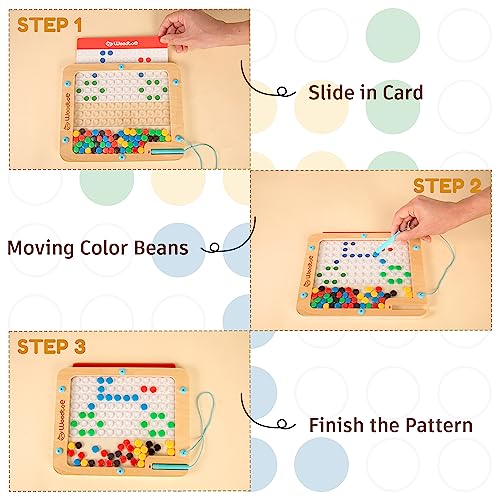 STEP 1

Slide in Card

STEP 2

Moving Color Beans

STEP 3

Finish the Pattern