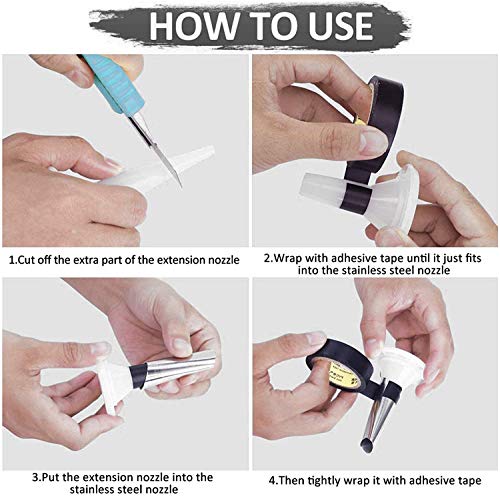 HOW TO USE

1.Cut off the extra part of the extension nozzle

2.Wrap with adhesive tape until it just fits into the stainless steel nozzle

3.Put the extension nozzle into the stainless steel nozzle

4.Then tightly wrap it with adhesive tape