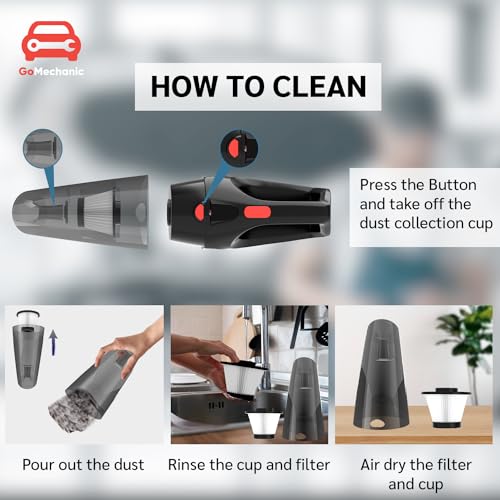 GoMechanic

HOW TO CLEAN

Press the Button and take off the dust collection cup

Pour out the dust

Rinse the cup and filter

Air dry the filter and cup