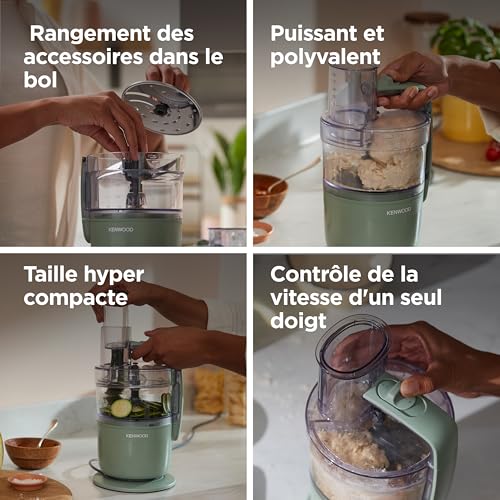 Rangement des accessoires dans le bol

KENWOOD

Puissant et polyvalent

KENWOOD

Taille hyper compacte

KENWOOD

Contrôle de la vitesse d'un seul doigt