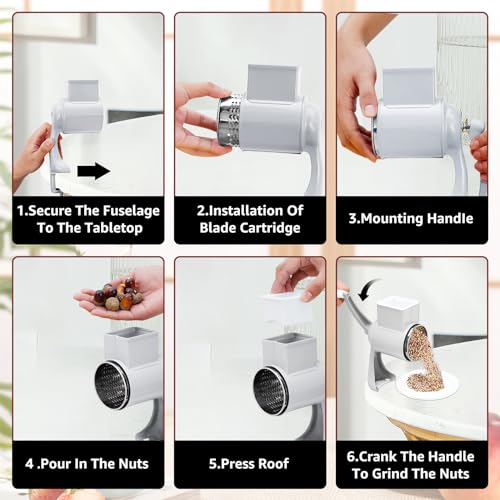 1.Secure The Fuselage To The Tabletop

2.Installation Of Blade Cartridge

3.Mounting Handle

4 .Pour In The Nuts

5.Press Roof

6.Crank The Handle To Grind The Nuts