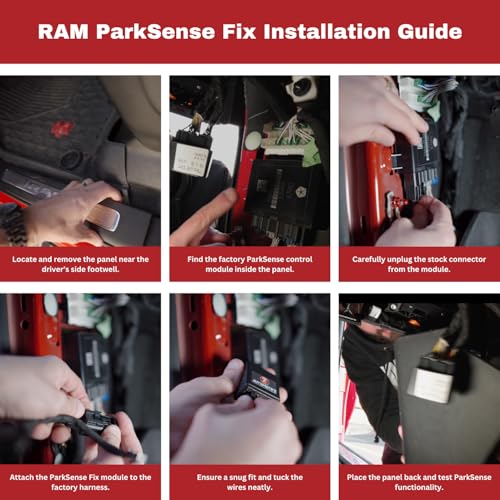 RAM ParkSense Fix Installation Guide

Locate and remove the panel near the driver's side footwell.

Find the factory ParkSense control module inside the panel.

Carefully unplug the stock connector from the module.

Attach the ParkSense Fix module to the factory harness.

Ensure a snug fit and tuck the wires neatly.

Place the panel back and test ParkSense functionality.