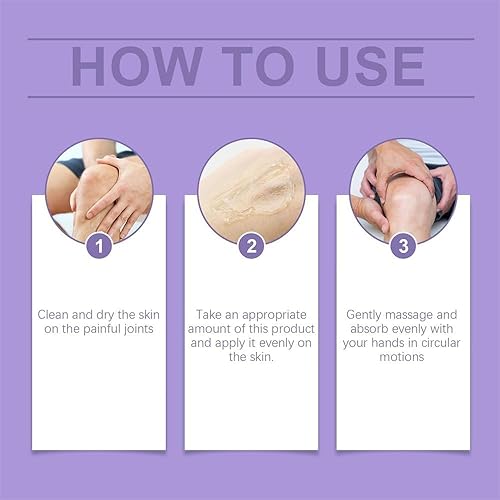 HOW TO USE

1

Clean and dry the skin on the painful joints

2

Take an appropriate amount of this product and apply it evenly on the skin.

3

Gently massage and absorb evenly with your hands in circular motions