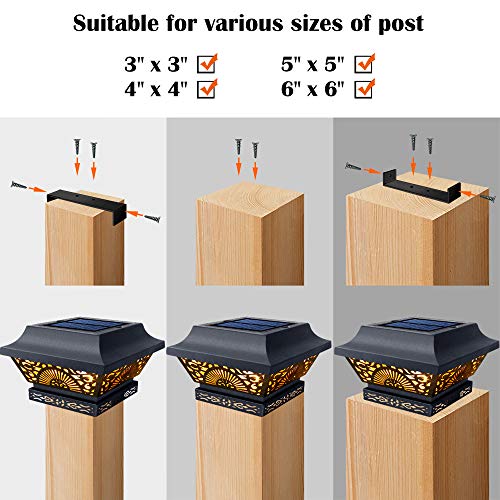 Suitable for various sizes of post

3" x 3"
4" x 4"

5" x 5"
6" x 6"