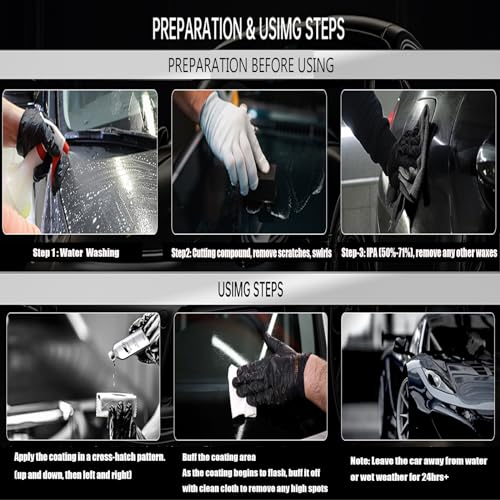 PREPARATION & USIMG STEPS

PREPARATION BEFORE USING

Step 1 : Water Washing

Step2: Cutting compound, remove scratches, swirls

Step-3: IPA (50%-71%), remove any other waxes

USIMG STEPS

Apply the coating in a cross-hatch pattern. (up and down, then left and right)

Buff the coating area
As the coating begins to flash, buff it off with clean cloth to remove any high spots

Note: Leave the car away from water or wet weather for 24hrs+