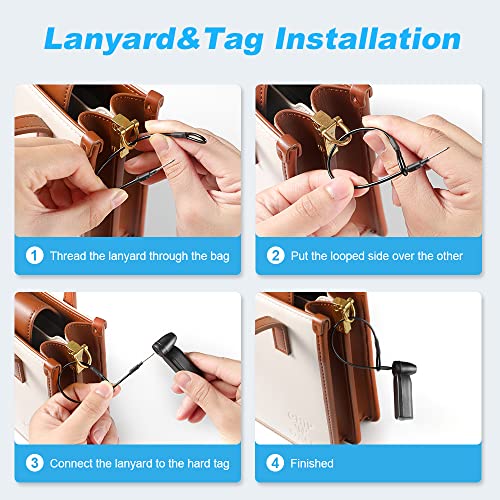 Lanyard&Tag Installation

1 Thread the lanyard through the bag

2 Put the looped side over the other

3 Connect the lanyard to the hard tag

4 Finished