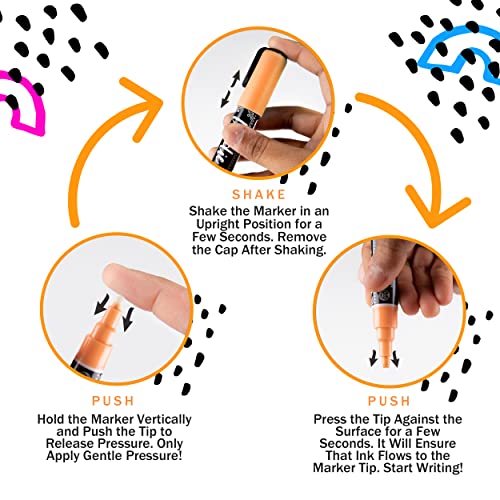 SHAKE

Shake the Marker in an Upright Position for a Few Seconds. Remove the Cap After Shaking.

PUSH

Hold the Marker Vertically and Push the Tip to Release Pressure. Only Apply Gentle Pressure!

PUSH

Press the Tip Against the Surface for a Few Seconds. It Will Ensure That Ink Flows to the Marker Tip. Start Writing!