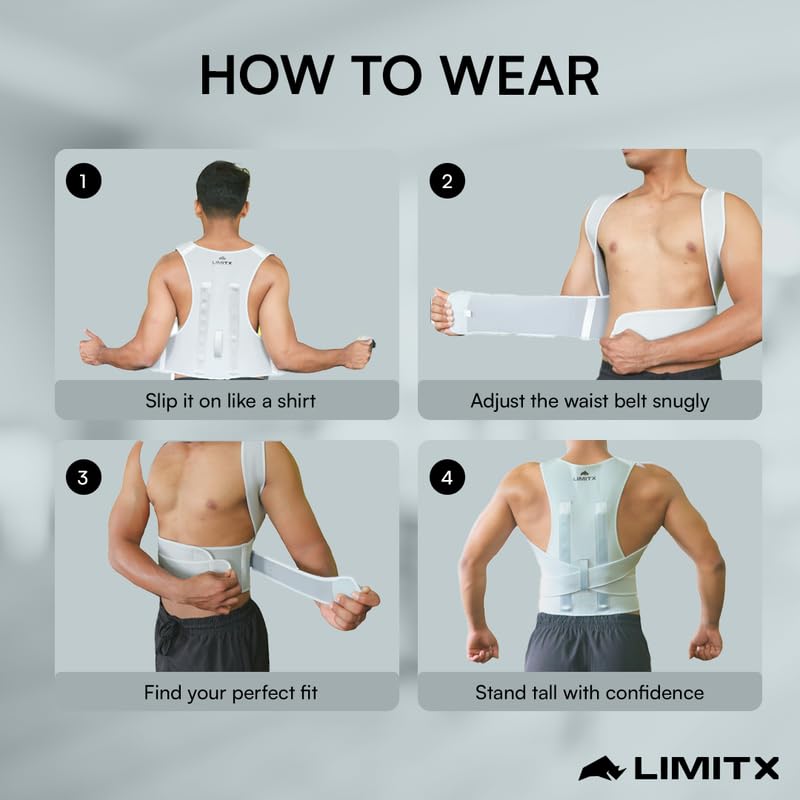 HOW TO WEAR

1
LIMITX
Slip it on like a shirt

2
Adjust the waist belt snugly

3
Find your perfect fit

4
LIMITX
Stand tall with confidence

LIMITX