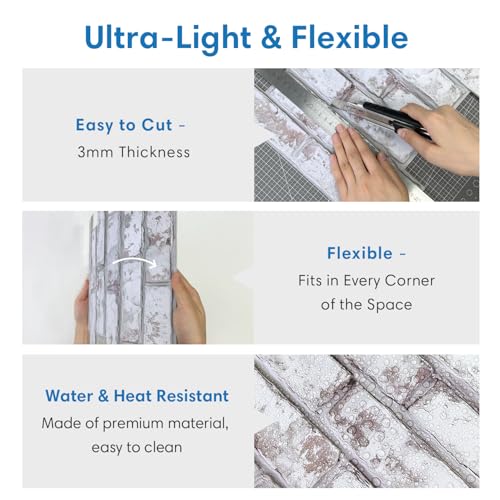 Ultra-Light & Flexible

Easy to Cut -
3mm Thickness

Flexible -
Fits in Every Corner of the Space

Water & Heat Resistant
Made of premium material, easy to clean