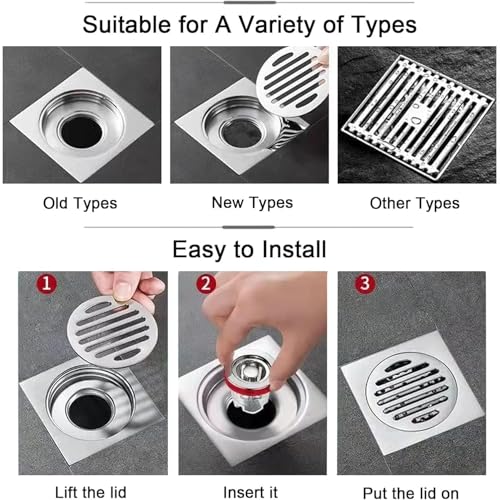 Suitable for A Variety of Types

Old Types

New Types

Other Types

Easy to Install

1

2

3

Lift the lid

Insert it

Put the lid on