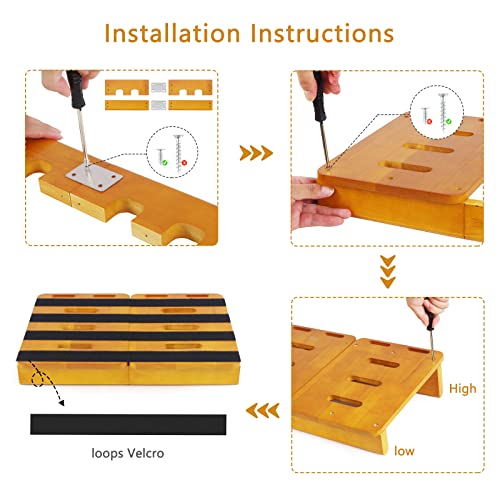 Installation Instructions

High

low

loops Velcro