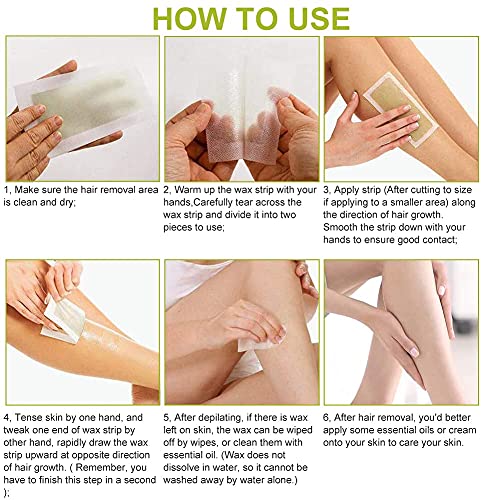 HOW TO USE

1, Make sure the hair removal area is clean and dry;

2, Warm up the wax strip with your hands,Carefully tear across the wax strip and divide it into two pieces to use;

3, Apply strip (After cutting to size if applying to a smaller area) along the direction of hair growth. Smooth the strip down with your hands to ensure good contact;

4, Tense skin by one hand, and tweak one end of wax strip by other hand, rapidly draw the wax strip upward at opposite direction of hair growth. ( Remember, you have to finish this step in a second );

5, After depilating, if there is wax left on skin, the wax can be wiped off by wipes, or clean them with essential oil. (Wax does not dissolve in water, so it cannot be washed away by water alone.)

6, After hair removal, you'd better apply some essential oils or cream onto your skin to care your skin.