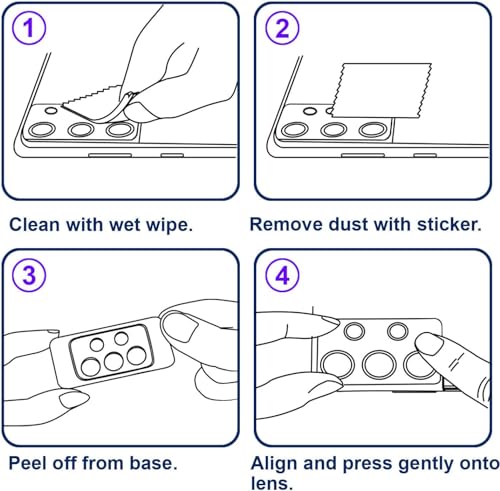 1

Clean with wet wipe.

2

Remove dust with sticker.

3

Peel off from base.

4

Align and press gently onto lens.