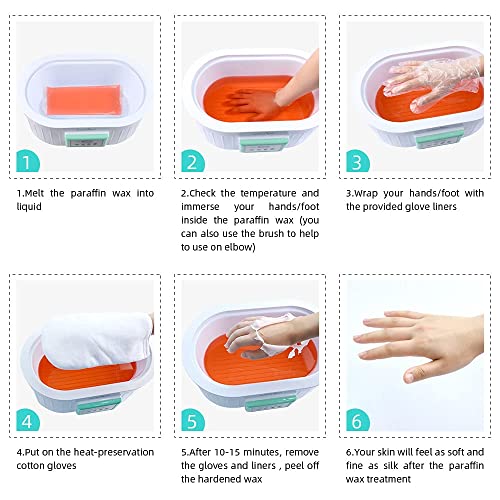 1

1.Melt the paraffin wax into liquid

2

2.Check the temperature and immerse your hands/foot inside the paraffin wax (you can also use the brush to help to use on elbow)

3

3.Wrap your hands/foot with the provided glove liners

4

4.Put on the heat-preservation cotton gloves

5

5.After 10-15 minutes, remove the gloves and liners , peel off the hardened wax

6

6.Your skin will feel as soft and fine as silk after the paraffin wax treatment