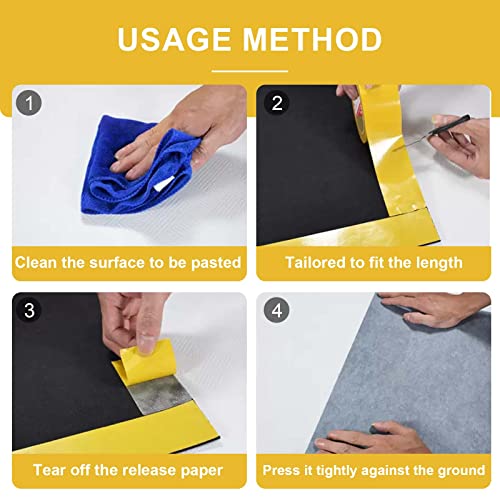 USAGE METHOD

1

Clean the surface to be pasted

2

Tailored to fit the length

3

Tear off the release paper

4

Press it tightly against the ground